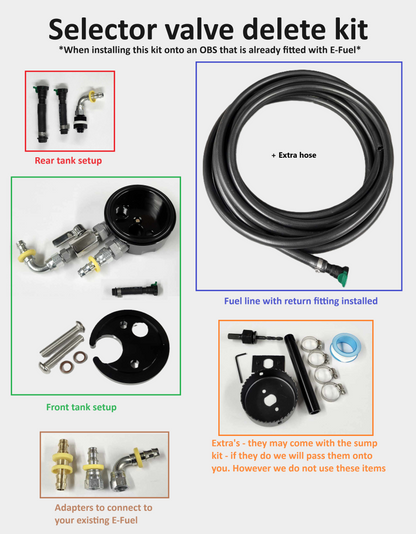 Selector valve delete kit
*When installing this kit onto an OBS that is already fitted with E-Fuel*

Rear tank setup

+ Extra hose

Fuel line with return fitting installed

Front tank setup

Extra's - they may come with the sump kit - if they do we will pass them onto you. However we do not use these items

Adapters to connect to your existing E-Fuel